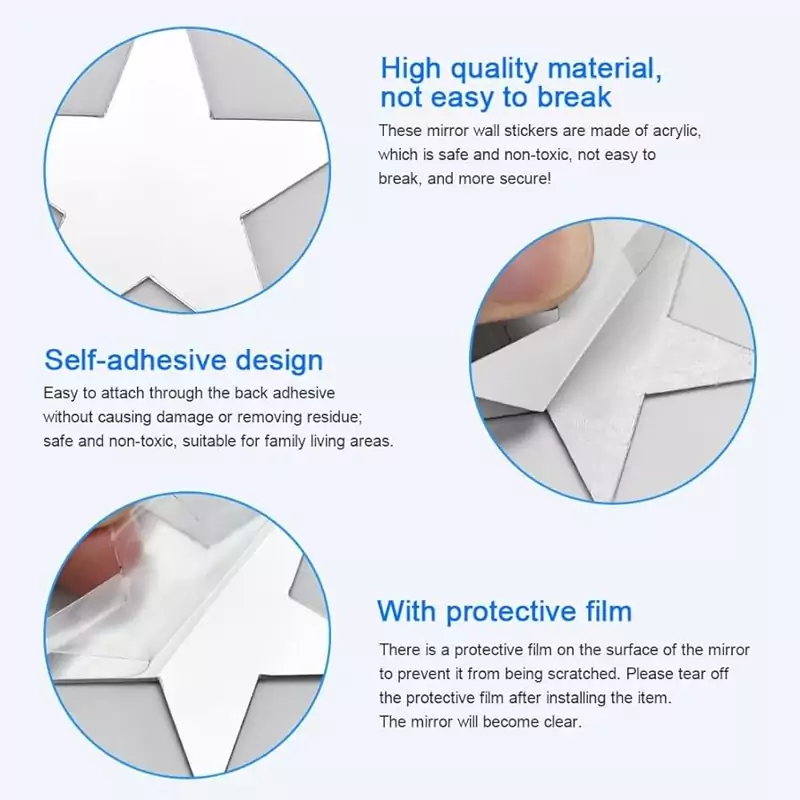 High quality material, not easy to break

These mirror wall stickers are made of acrylic, which is safe and non-toxic, not easy to break, and more secure!

Self-adhesive design

Easy to attach through the back adhesive without causing damage or removing residue; safe and non-toxic, suitable for family living areas.

With protective film

There is a protective film on the surface of the mirror to prevent it from being scratched. Please tear off the protective film after installing the item.
The mirror will become clear.